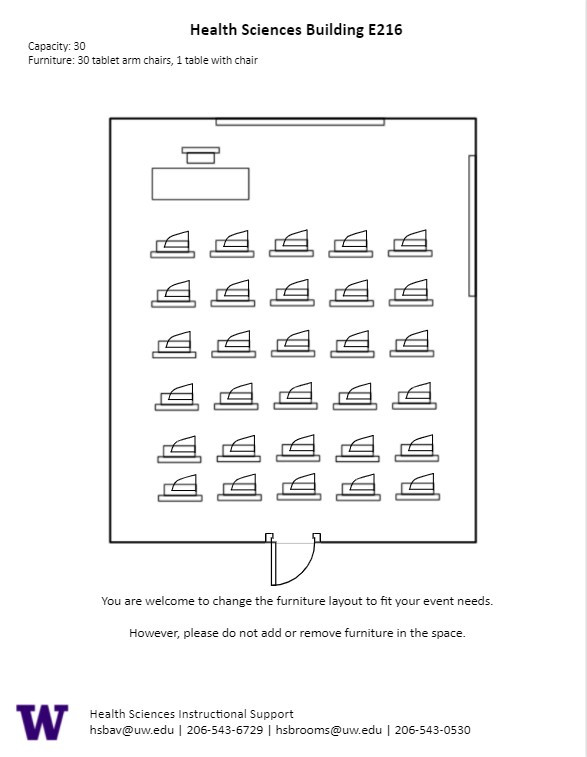 Health Sciences Building E216

Capacity: 30
Furniture: 30 tablet arm chairs, 1 table with chair

You are welcome to change the furniture layout to fit your event needs.

However, please do not add or remove furniture in the space.

W

Health Sciences Instructional Support
hsbav@uw.edu | 206-543-6729 | hsbrooms@uw.edu | 206-543-0530