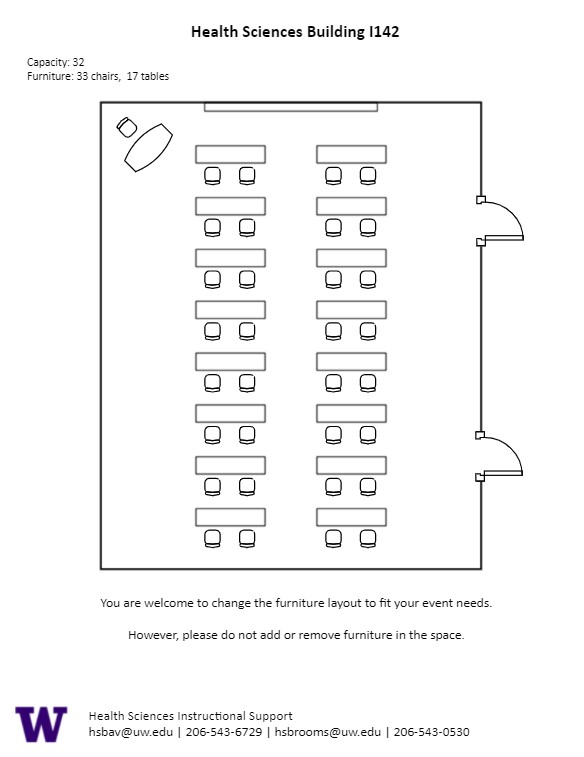 Health Sciences Building I142

Capacity: 32
Furniture: 33 chairs, 17 tables

You are welcome to change the furniture layout to fit your event needs.

However, please do not add or remove furniture in the space.

W

Health Sciences Instructional Support
hsbav@uw.edu | 206-543-6729 | hsbrooms@uw.edu | 206-543-0530