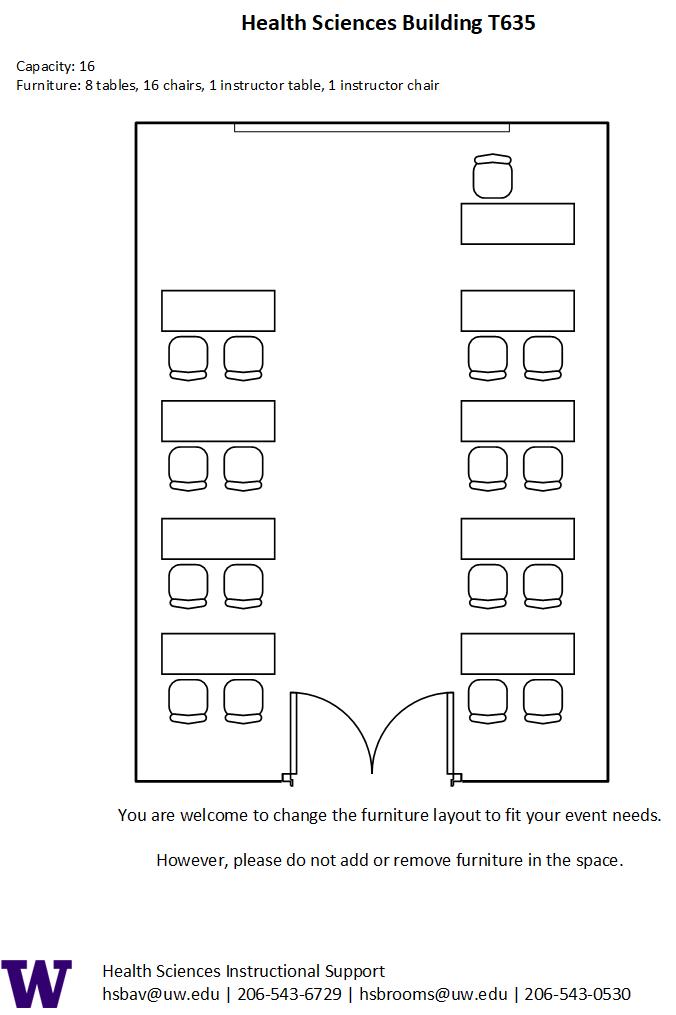 Health Sciences Building T635

Capacity: 16
Furniture: 8 tables, 16 chairs, 1 instructor table, 1 instructor chair

You are welcome to change the furniture layout to fit your event needs.

However, please do not add or remove furniture in the space.

W

Health Sciences Instructional Support
hsbav@uw.edu | 206-543-6729 | hsbrooms@uw.edu | 206-543-0530